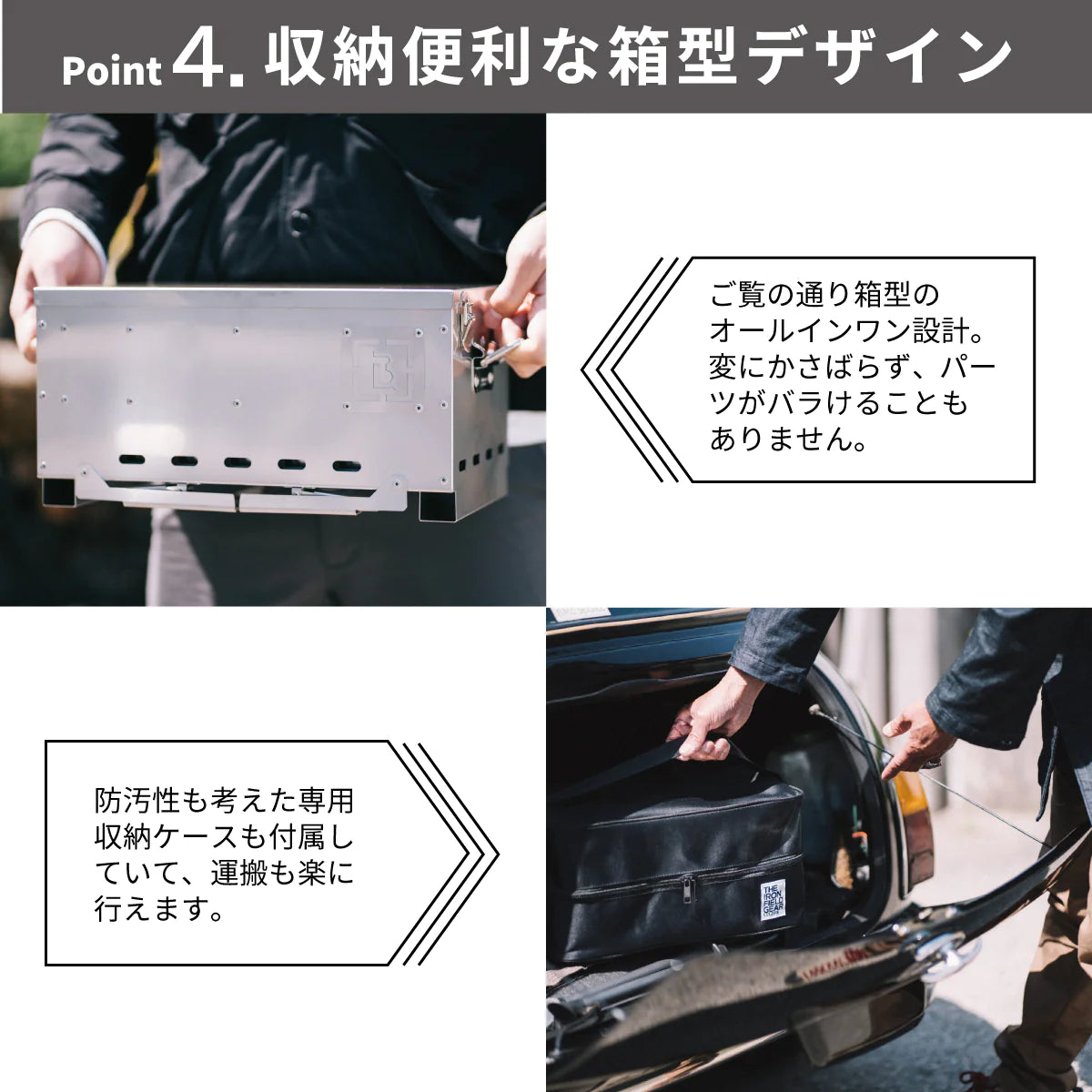 Point 4. 収納便利な箱型デザイン

ご覧の通り箱型のオールインワン設計。変にかさばらず、パーツがバラけることもありません。

防汚性も考えた専用収納ケースも付属していて、運搬も楽に行えます。

THE IRON FIELD GEAR